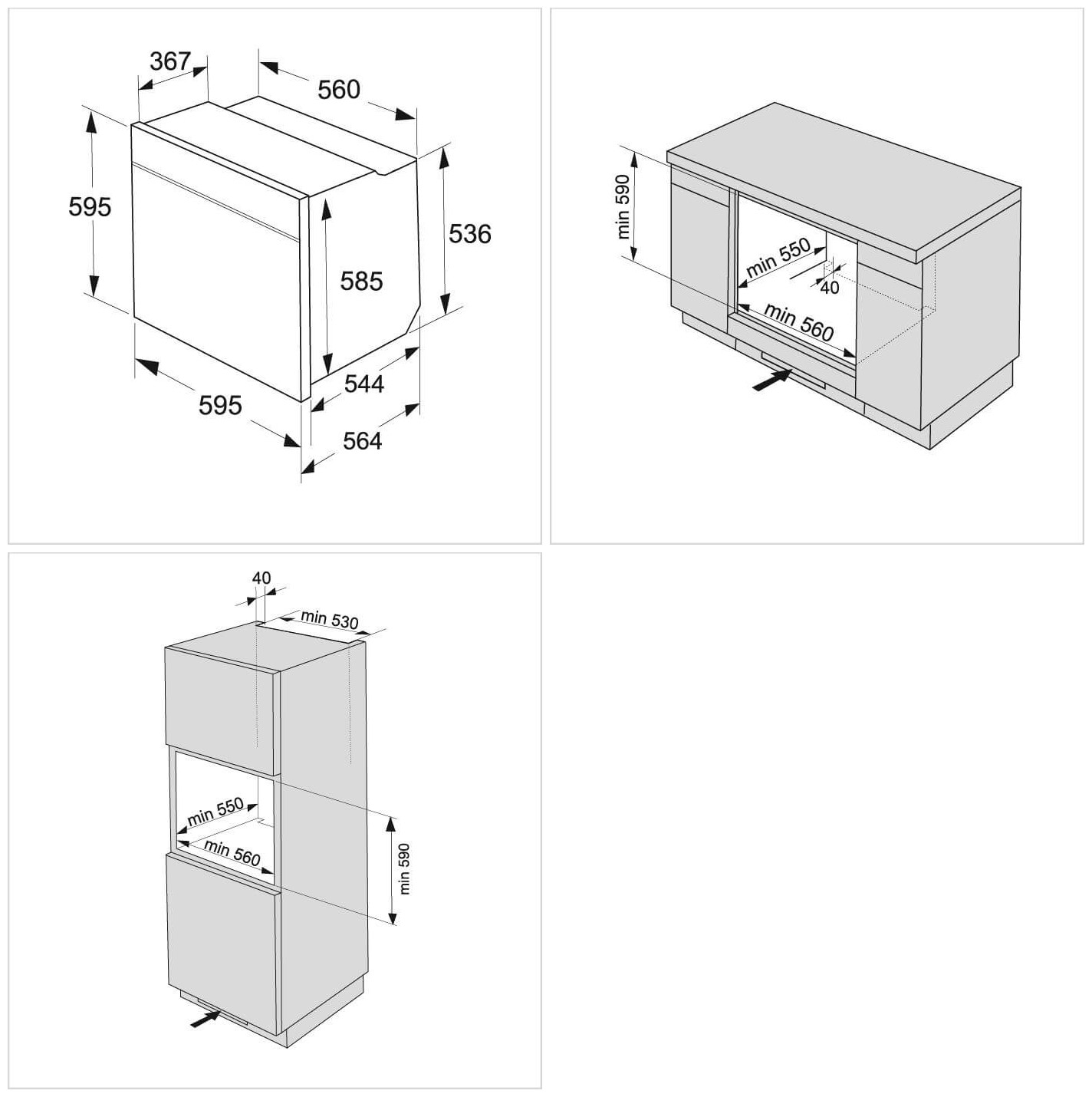 367
560
595
536
585
544
595
564

min 590
min 550
40
min 560

40
min 530
min 550
min 560
min 590